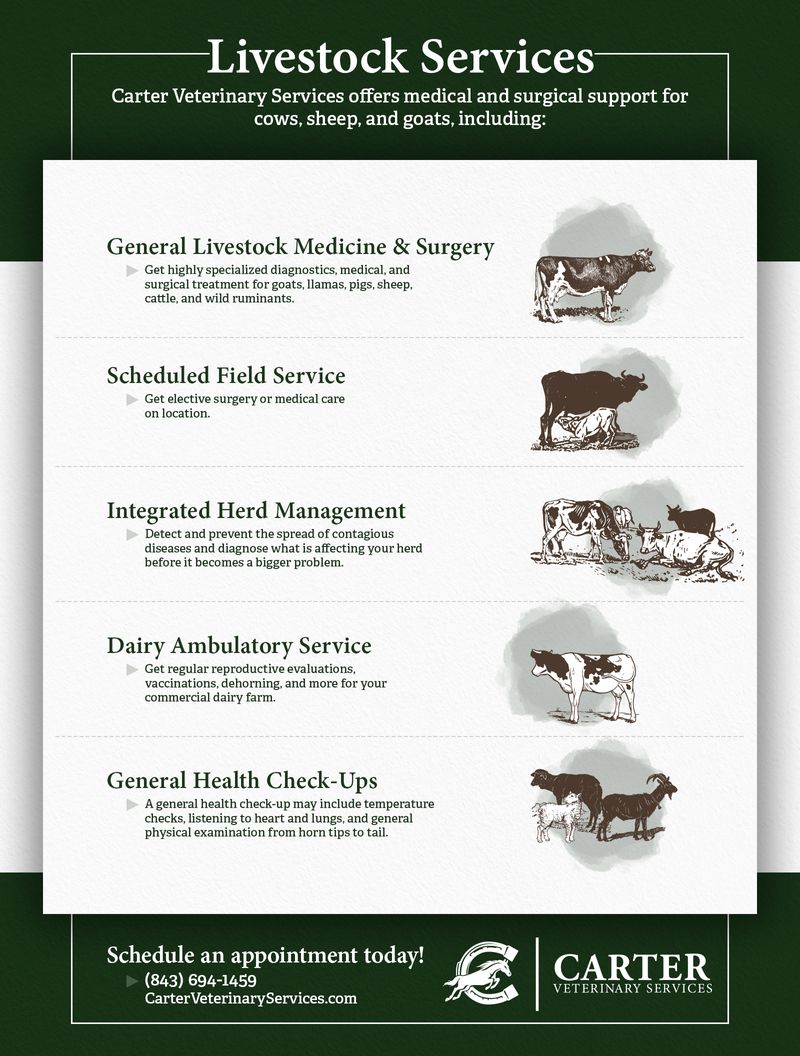 Livestock Services

Carter Veterinary Services offers medical and surgical support for cows, sheep, and goats, including:

General Livestock Medicine & Surgery

Get highly specialized diagnostics, medical, and surgical treatment for goats, llamas, pigs, sheep, cattle, and wild ruminants.

Scheduled Field Service

Get elective surgery or medical care on location.

Integrated Herd Management

Detect and prevent the spread of contagious diseases and diagnose what is affecting your herd before it becomes a bigger problem.

Dairy Ambulatory Service

Get regular reproductive evaluations, vaccinations, dehorning, and more for your commercial dairy farm.

General Health Check-Ups

A general health check-up may include temperature checks, listening to heart and lungs, and general physical examination from horn tips to tail.

Schedule an appointment today!

(843) 694-1459
CarterVeterinaryServices.com

CARTER
VETERINARY SERVICES